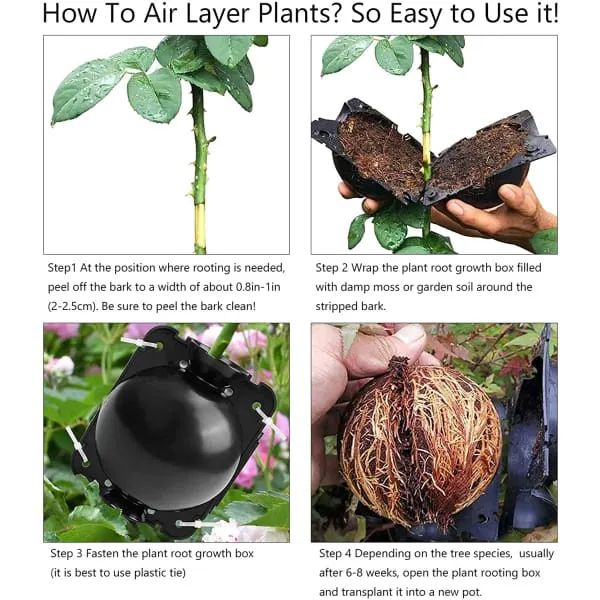 How To Air Layer Plants? So Easy to Use it!

Step1 At the position where rooting is needed, peel off the bark to a width of about 0.8in-1in (2-2.5cm). Be sure to peel the bark clean!

Step 2 Wrap the plant root growth box filled with damp moss or garden soil around the stripped bark.

Step 3 Fasten the plant root growth box (it is best to use plastic tie)

Step 4 Depending on the tree species, usually after 6-8 weeks, open the plant rooting box and transplant it into a new pot.