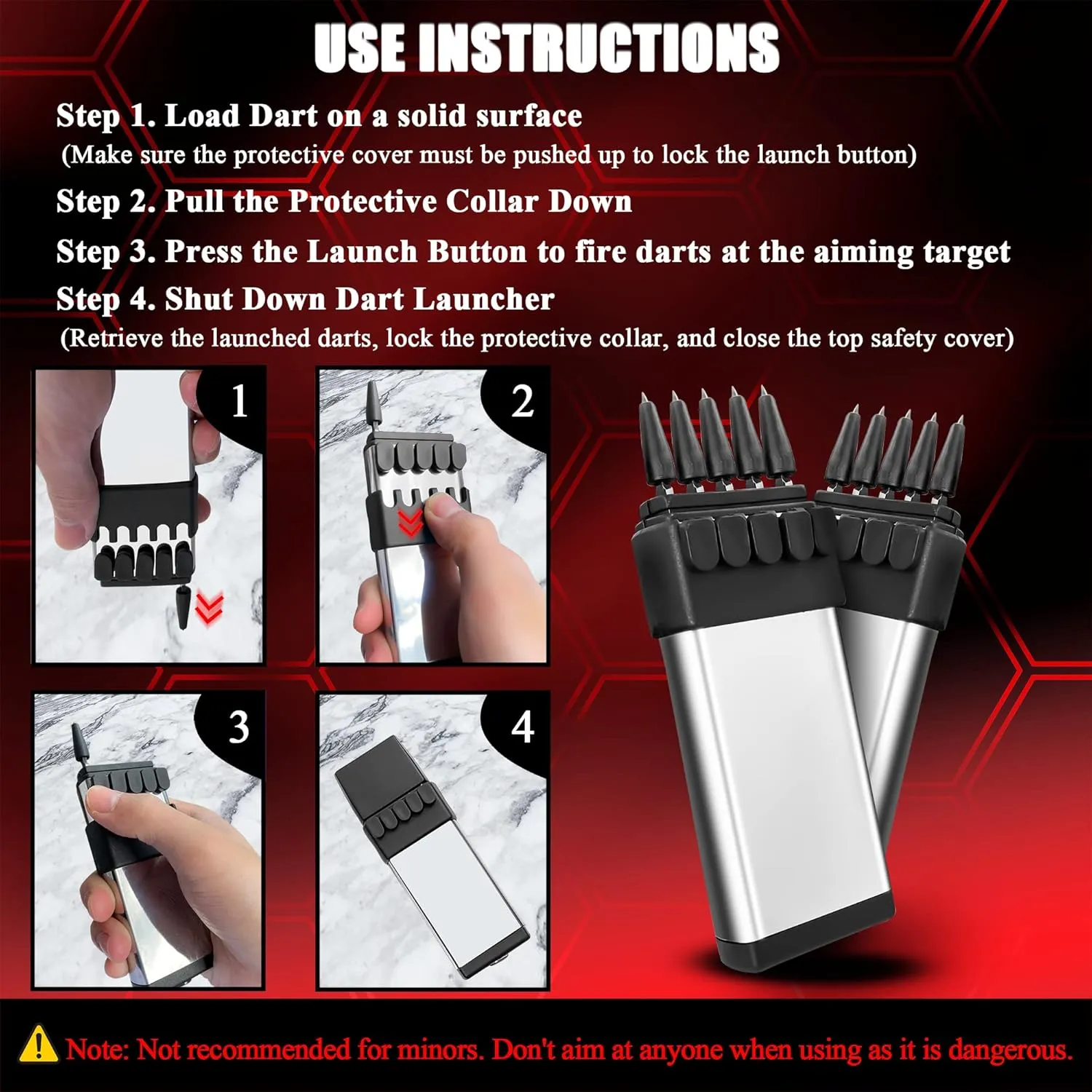 USE INSTRUCTIONS

Step 1. Load Dart on a solid surface
(Make sure the protective cover must be pushed up to lock the launch button)

Step 2. Pull the Protective Collar Down

Step 3. Press the Launch Button to fire darts at the aiming target

Step 4. Shut Down Dart Launcher
(Retrieve the launched darts, lock the protective collar, and close the top safety cover)

1

2

3

4

Note: Not recommended for minors. Don't aim at anyone when using as it is dangerous.