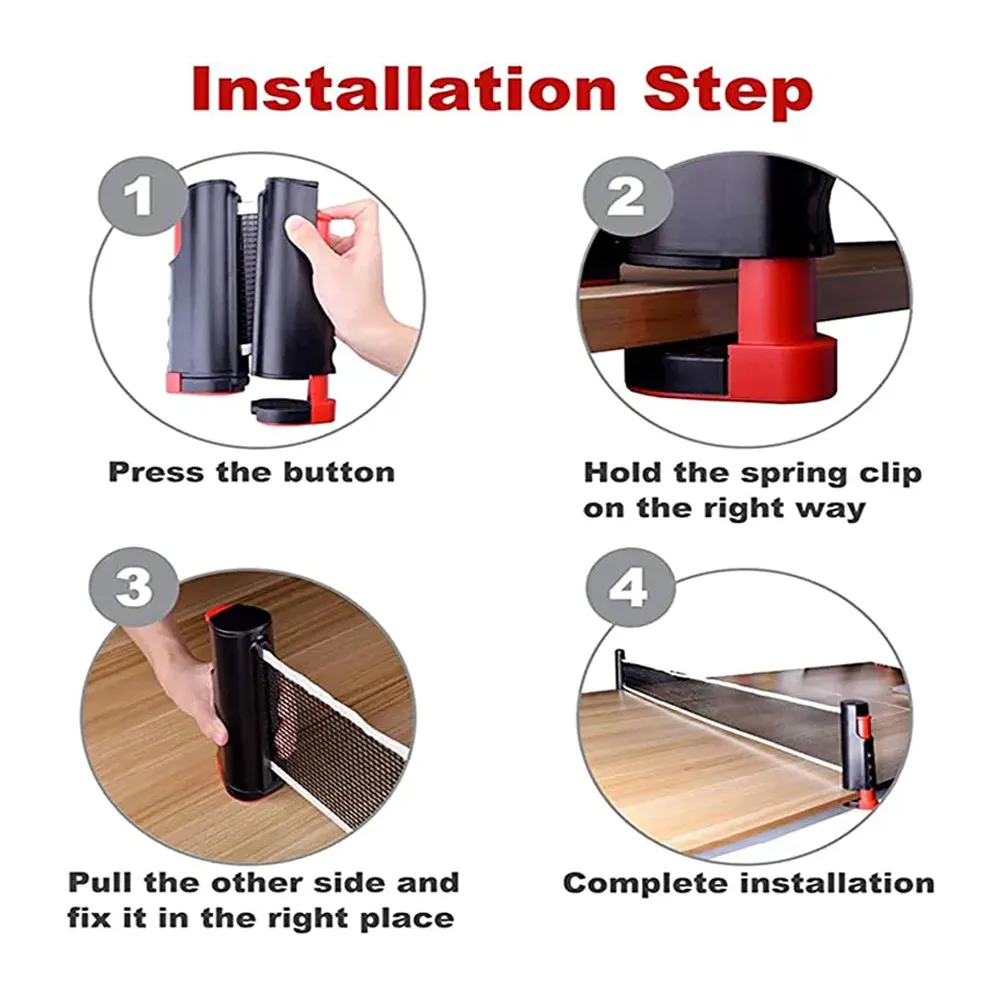 Installation Step

1

Press the button

2

Hold the spring clip on the right way

3

Pull the other side and fix it in the right place

4

Complete installation