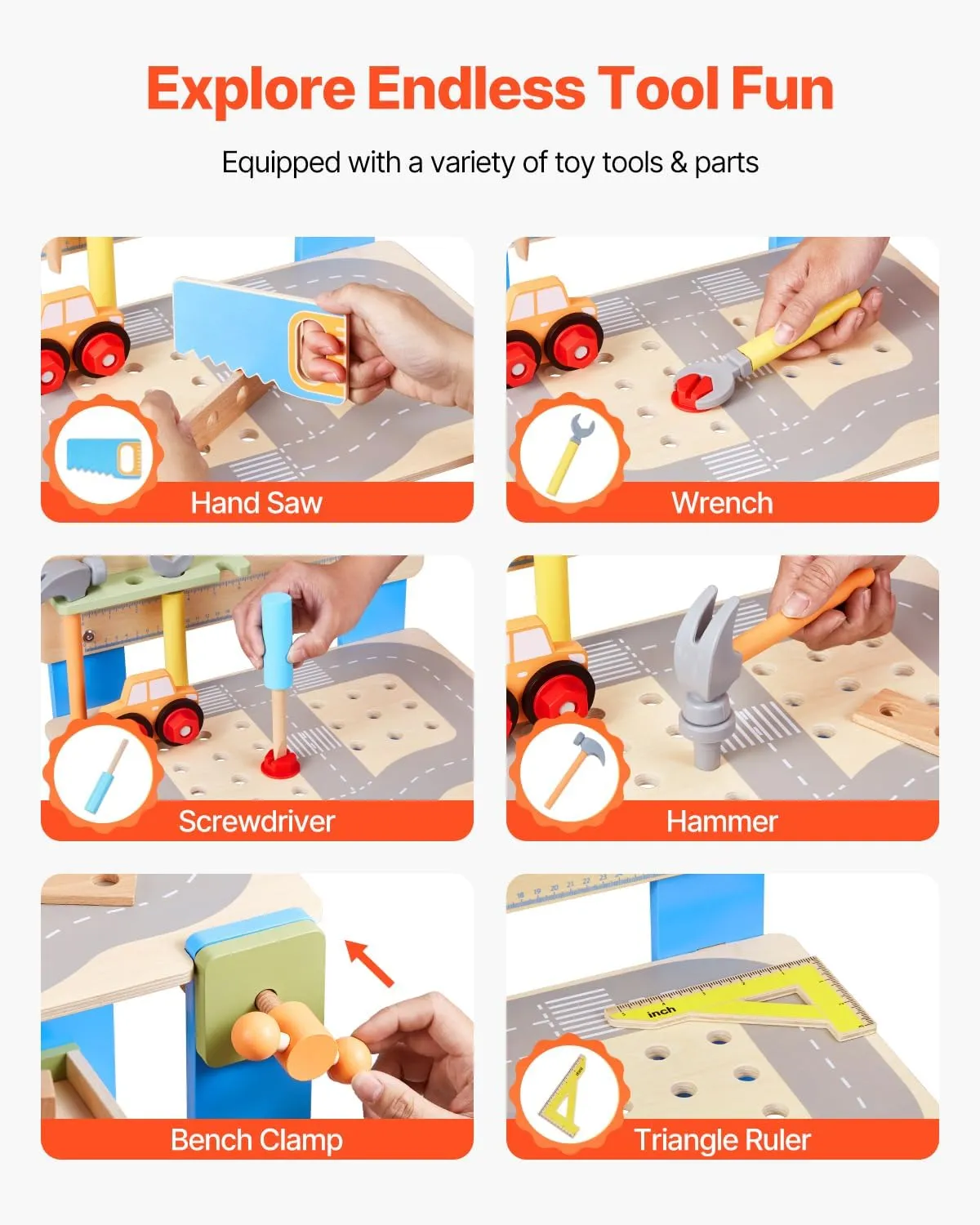 Explore Endless Tool Fun

Equipped with a variety of toy tools & parts

Hand Saw

Wrench

Screwdriver

Hammer

Bench Clamp

inch

Triangle Ruler